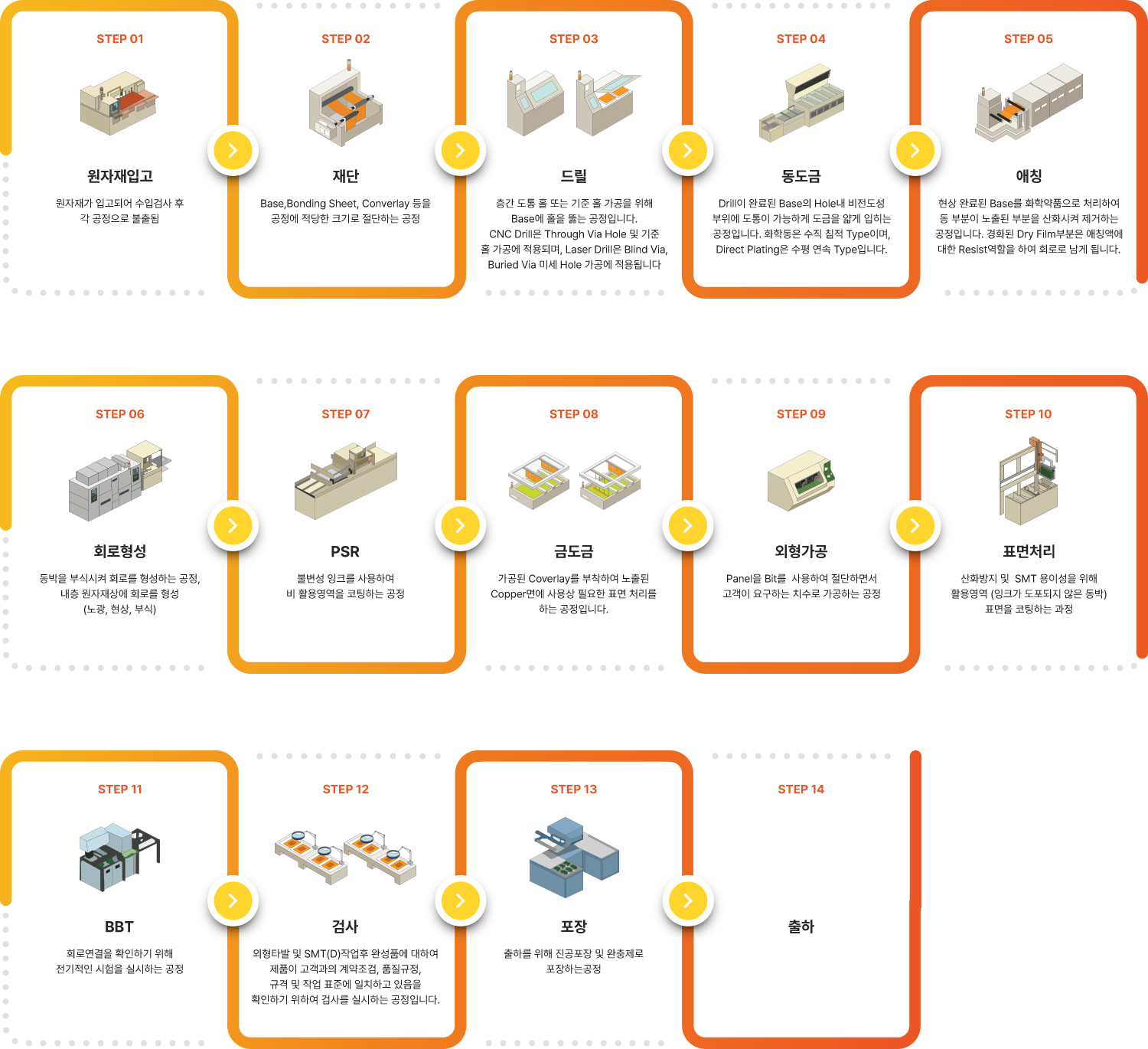 STEP 01

원자재입고

원자재가 입고되어 수입검사 후 각 공정으로 불출됨

STEP 02

재단

Base,Bonding Sheet, Converlay 등을 공정에 적당한 크기로 절단하는 공정

STEP 03

드릴

층간 도통 홀 또는 기준 홀 가공을 위해 Base에 홀을 뚫는 공정입니다. CNC Drill은 Through Via Hole 및 기준 홀 가공에 적용되며, Laser Drill은 Blind Via, Buried Via 미세 Hole 가공에 적용됩니다

STEP 04

동도금

Drill이 완료된 Base의 Hole내 비전도성 부위에 도통이 가능하게 도금을 얇게 입히는 공정입니다. 화학동은 수직 침적 Type이며, Direct Plating은 수평 연속 Type입니다.

STEP 05

애칭

현상 완료된 Base를 화학약품으로 처리하여 동 부분이 노출된 부분을 산화시켜 제거하는 공정입니다. 경화된 Dry Film부분은 애칭액에 대한 Resist역할을 하여 회로로 남게 됩니다.

STEP 06

회로형성

동박을 부식시켜 회로를 형성하는 공정, 내층 원자재상에 회로를 형성 (노광, 현상, 부식)

STEP 07

PSR

불변성 잉크를 사용하여 비 활용영역을 코팅하는 공정

STEP 08

금도금

가공된 Coverlay를 부착하여 노출된 Copper면에 사용상 필요한 표면 처리를 하는 공정입니다.

STEP 09

외형가공

Panel을 Bit를 사용하여 절단하면서 고객이 요구하는 치수로 가공하는 공정

STEP 10

표면처리

산화방지 및 SMT 용이성을 위해 활용영역 (잉크가 도포되지 않은 동박) 표면을 코팅하는 과정

STEP 11

BBT

회로연결을 확인하기 위해 전기적인 시험을 실시하는 공정

STEP 12

검사

외형타발 및 SMT(D)작업후 완성품에 대하여 제품이 고객과의 계약조건, 품질규정, 규격 및 작업 표준에 일치하고 있음을 확인하기 위하여 검사를 실시하는 공정입니다.

STEP 13

포장

출하를 위해 진공포장 및 완충제로 포장하는공정

STEP 14

출하